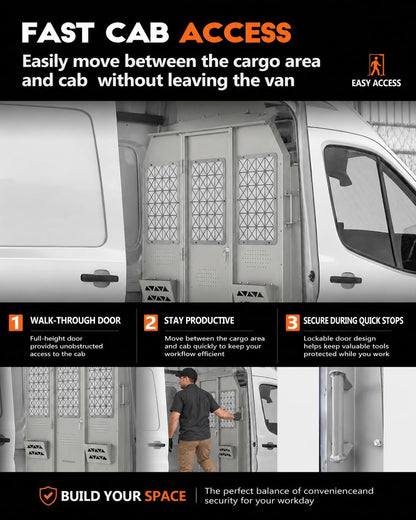 FAST CAB ACCESS

Easily move between the cargo area and cab without leaving the van

EASY ACCESS

1 WALK-THROUGH DOOR

Full-height door provides unobstructed access to the cab

2 STAY PRODUCTIVE

Move between the cargo area and cab quickly to keep your workflow efficient

3 SECURE DURING QUICK STOPS

Lockable door design helps keep valuable tools protected while you work

BUILD YOUR SPACE

The perfect balance of convenienceand security for your workday